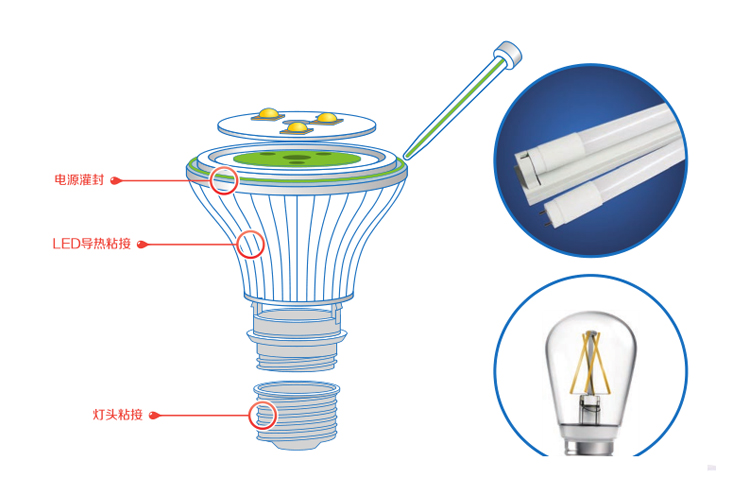 电源灌封

LED导热粘接

灯头粘接